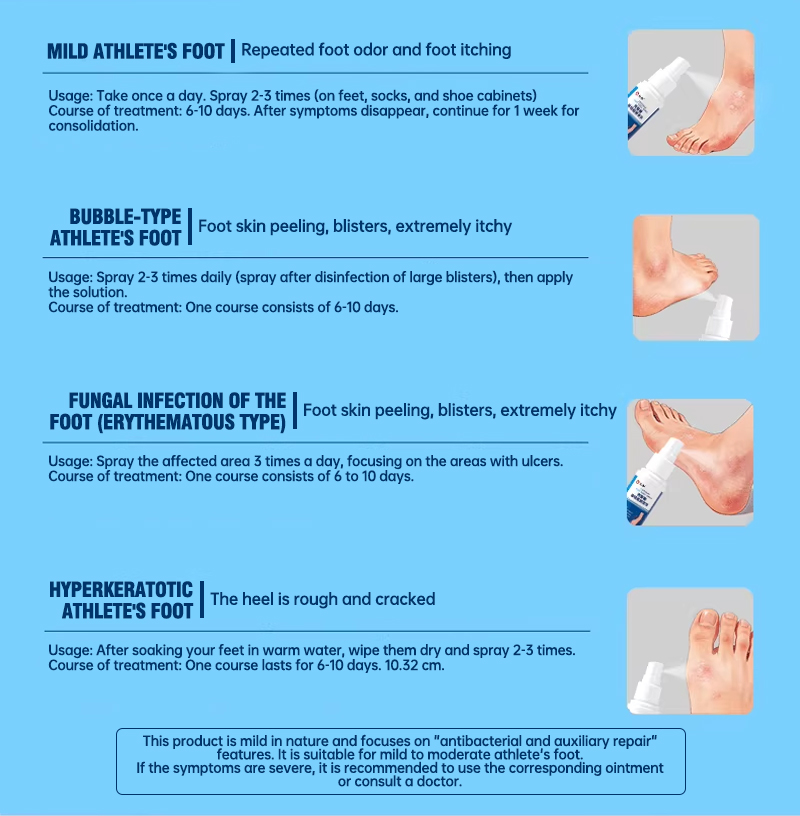 MILD ATHLETE'S FOOT | Repeated foot odor and foot itching

Usage: Take once a day. Spray 2-3 times (on feet, socks, and shoe cabinets)
Course of treatment: 6-10 days. After symptoms disappear, continue for 1 week for consolidation.

BUBBLE-TYPE ATHLETE'S FOOT | Foot skin peeling, blisters, extremely itchy

Usage: Spray 2-3 times daily (spray after disinfection of large blisters), then apply the solution.
Course of treatment: One course consists of 6-10 days.

FUNGAL INFECTION OF THE FOOT (ERYTHEMATOUS TYPE) | Foot skin peeling, blisters, extremely itchy

Usage: Spray the affected area 3 times a day, focusing on the areas with ulcers.
Course of treatment: One course consists of 6 to 10 days.

HYPERKERATOTIC ATHLETE'S FOOT | The heel is rough and cracked

Usage: After soaking your feet in warm water, wipe them dry and spray 2-3 times.
Course of treatment: One course lasts for 6-10 days. 10.32 cm.

This product is mild in nature and focuses on "antibacterial and auxiliary repair" features. It is suitable for mild to moderate athlete's foot.
If the symptoms are severe, it is recommended to use the corresponding ointment or consult a doctor.