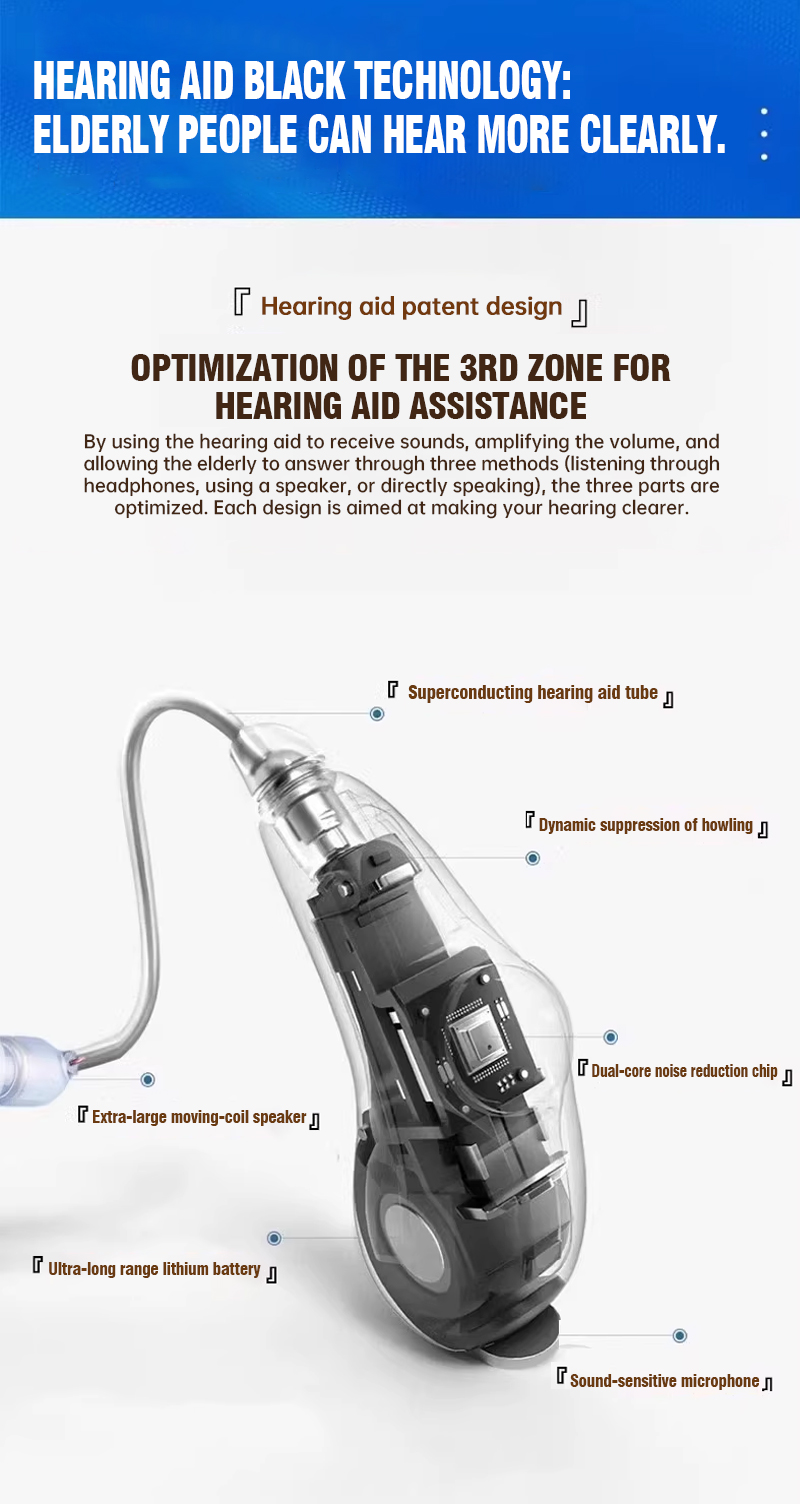 HEARING AID BLACK TECHNOLOGY:
ELDERLY PEOPLE CAN HEAR MORE CLEARLY.

『 Hearing aid patent design 』

OPTIMIZATION OF THE 3RD ZONE FOR HEARING AID ASSISTANCE

By using the hearing aid to receive sounds, amplifying the volume, and allowing the elderly to answer through three methods (listening through headphones, using a speaker, or directly speaking), the three parts are optimized. Each design is aimed at making your hearing clearer.

『 Superconducting hearing aid tube 』

『 Dynamic suppression of howling 』

『 Dual-core noise reduction chip 』

『 Extra-large moving-coil speaker 』

『 Ultra-long range lithium battery 』

『 Sound-sensitive microphone 』