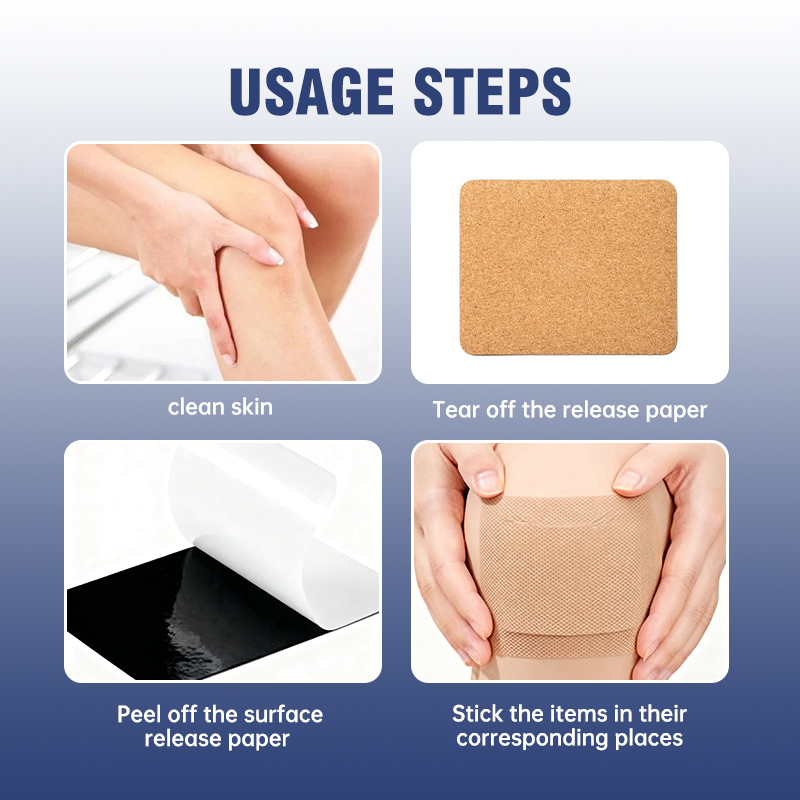 USAGE STEPS

clean skin

Tear off the release paper

Peel off the surface release paper

Stick the items in their corresponding places